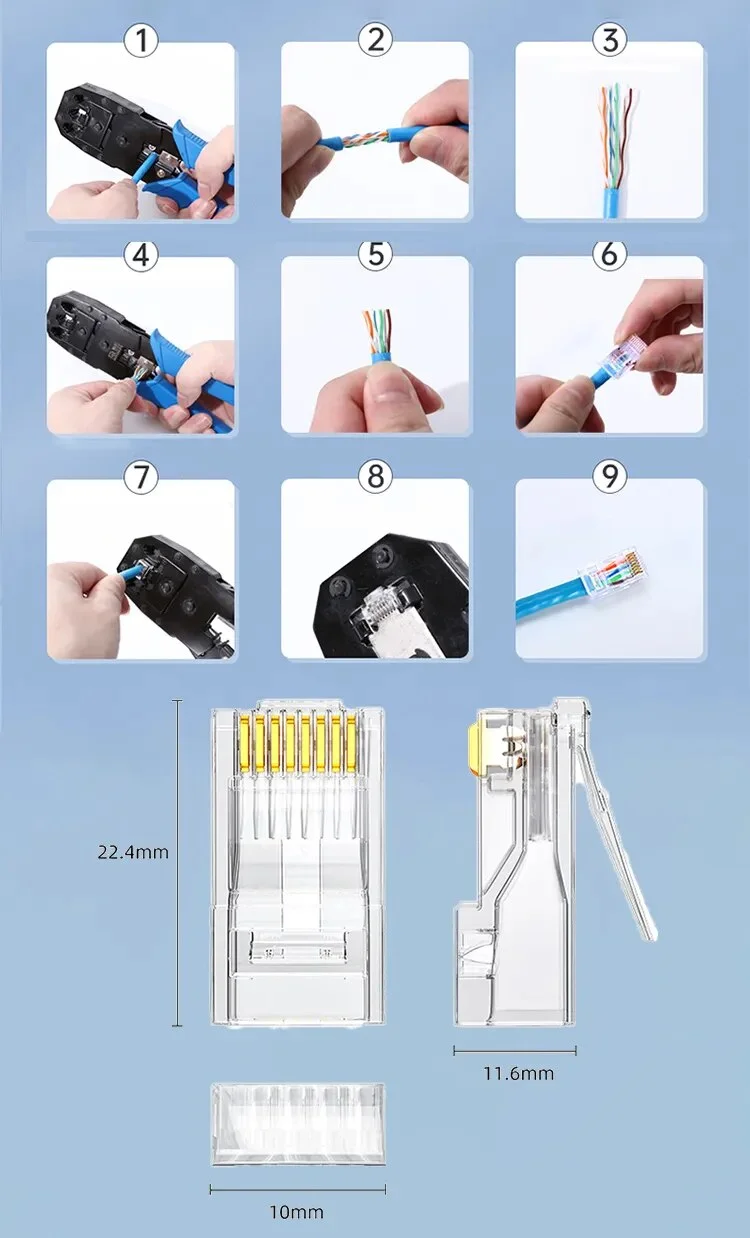 1
2
3
4
5
6
7
8
9
22.4mm
11.6mm
10mm